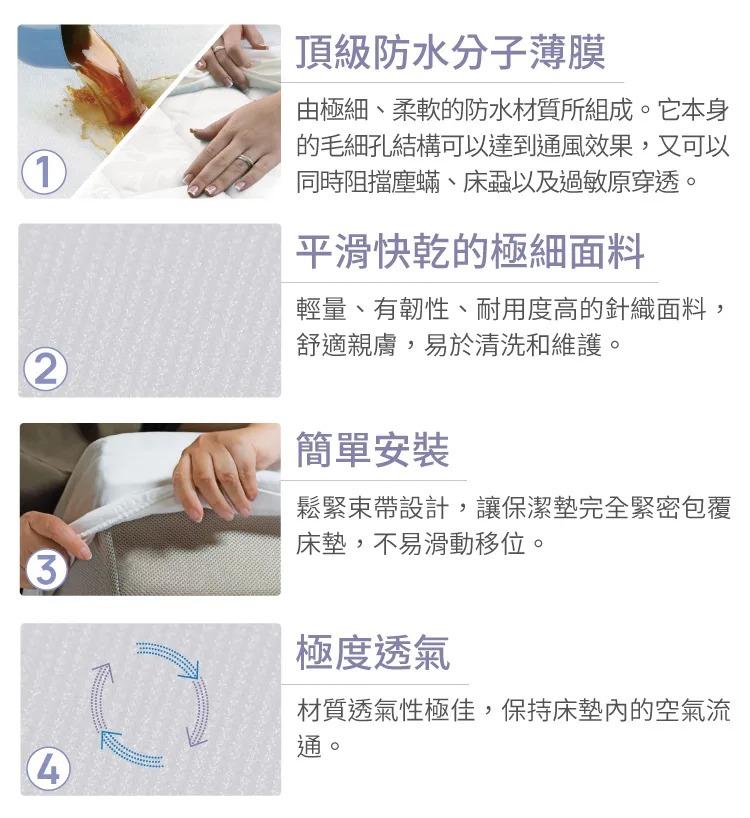 1

頂級防水分子薄膜

由極細、柔軟的防水材質所組成。它本身的毛細孔結構可以達到通風效果，又可以同時阻擋塵蟎、床蝨以及過敏原穿透。

2

平滑快乾的極細面料

輕量、有韌性、耐用度高的針織面料，舒適親膚，易於清洗和維護。

3

簡單安裝

鬆緊束帶設計，讓保潔墊完全緊密包覆床墊，不易滑動移位。

4

極度透氣

材質透氣性極佳，保持床墊內的空氣流通。