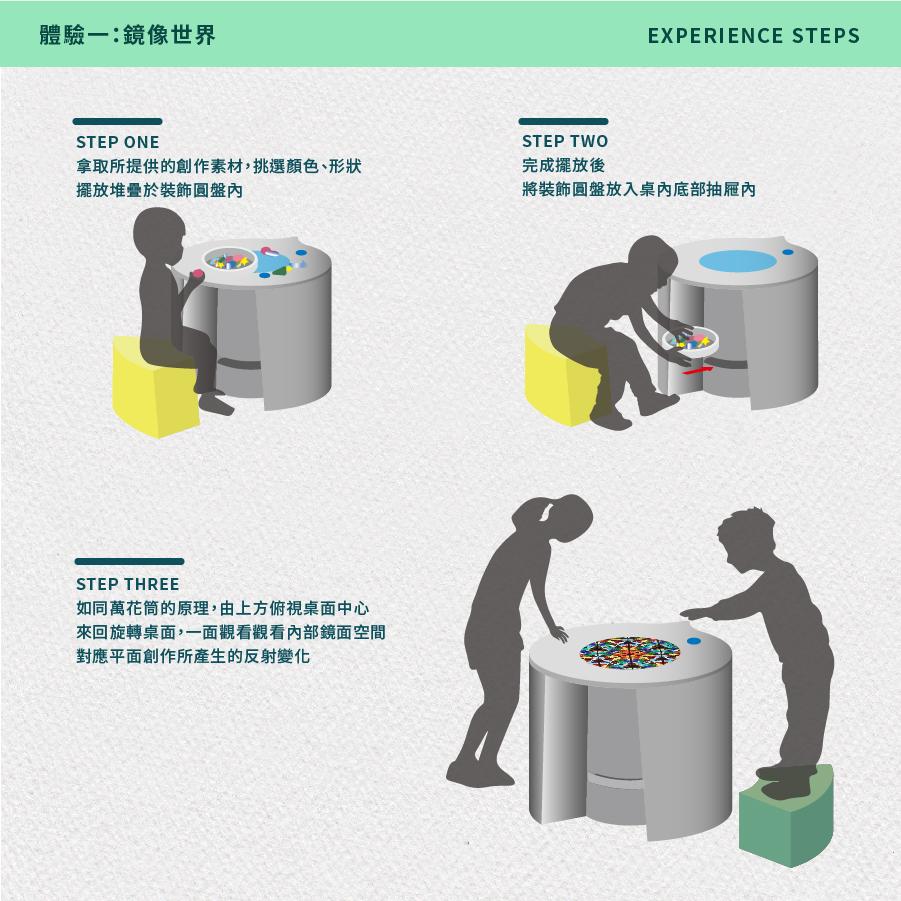 體驗一：鏡像世界

EXPERIENCE STEPS

STEP ONE
拿取所提供的創作素材，挑選顏色、形狀
擺放堆疊於裝飾圓盤內

STEP TWO
完成擺放後
將裝飾圓盤放入桌內底部抽屜內

STEP THREE
如同萬花筒的原理，由上方俯視桌面中心
來回旋轉桌面，一面觀看觀看內部鏡面空間
對應平面創作所產生的反射變化