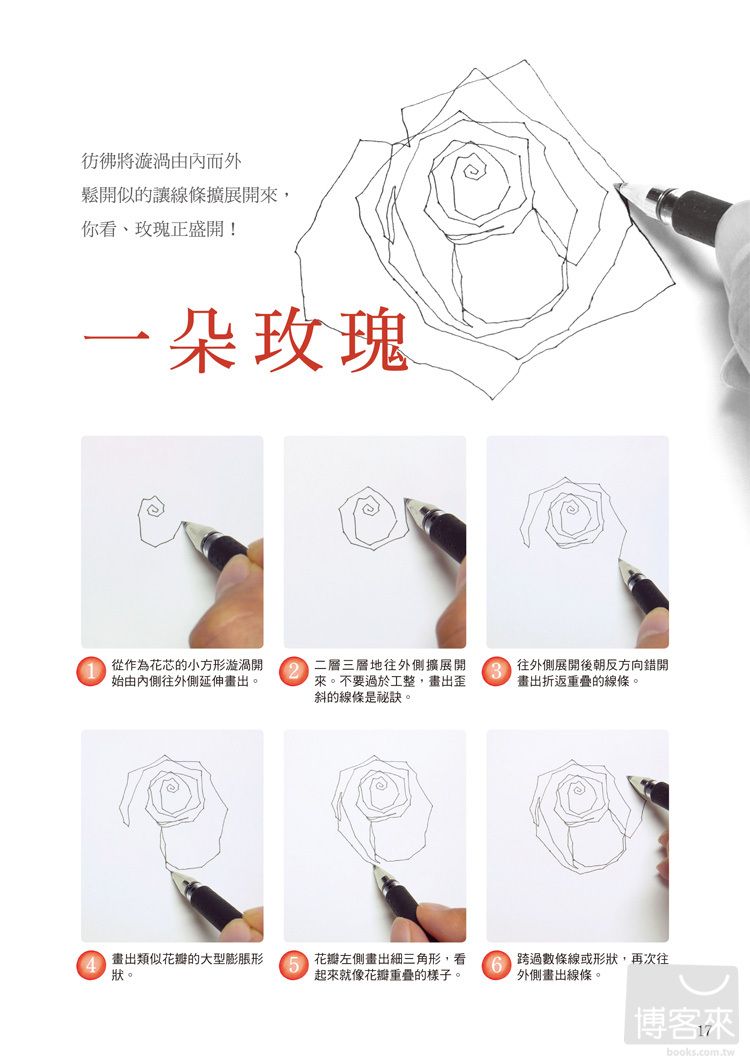 彷彿將漩渦由內而外
鬆開似的讓線條擴展開來，
你看、玫瑰正盛開！

一朵玫瑰

1 從作為花芯的小方形漩渦開始由內側往外側延伸畫出。

2 二層三層地往外側擴展開來。不要過於工整，畫出歪斜的線條是祕訣。

3 往外側展開後朝反方向錯開畫出折返重疊的線條。

4 畫出類似花瓣的大型膨脹形狀。

5 花瓣左側畫出細三角形，看起來就像花瓣重疊的樣子。

6 跨過數條線或形狀，再次往外側畫出線條。

17

博客來
books.com.tw