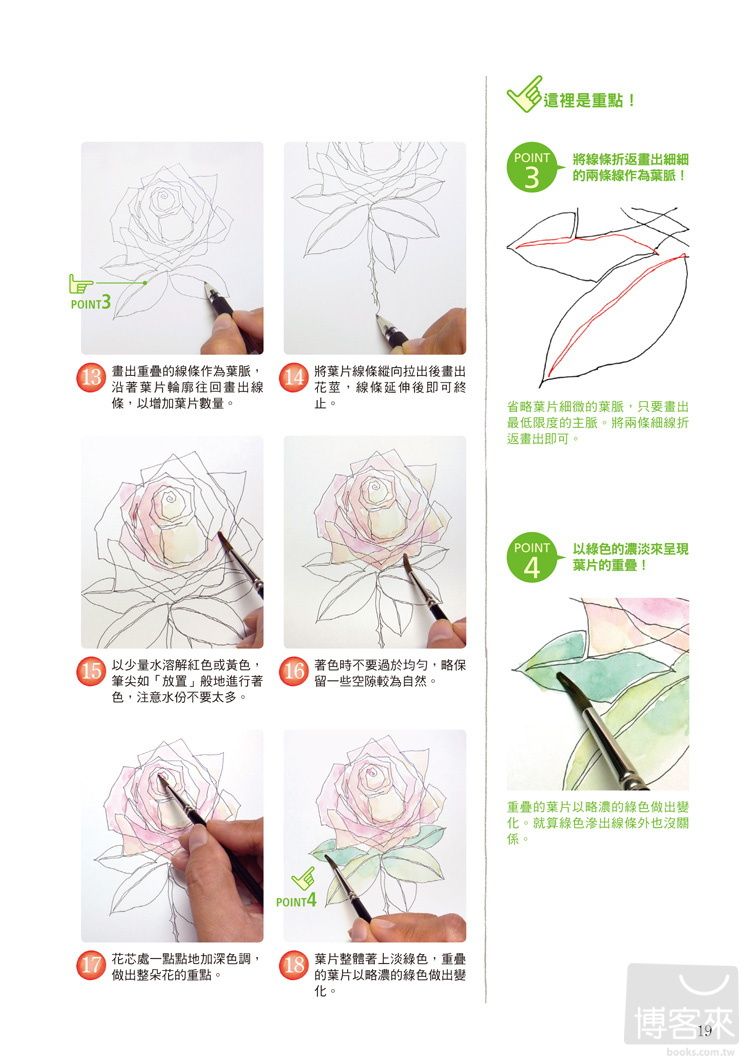 POINT3

13 畫出重疊的線條作為葉脈，沿著葉片輪廓往回畫出線條，以增加葉片數量。

14 將葉片線條縱向拉出後畫出花莖，線條延伸後即可終止。

15 以少量水溶解紅色或黃色，筆尖如「放置」般地進行著色，注意水份不要太多。

16 著色時不要過於均勻，略保留一些空隙較為自然。

POINT4

17 花芯處一點點地加深色調，做出整朵花的重點。

18 葉片整體著上淡綠色，重疊的葉片以略濃的綠色做出變化。

這裡是重點！

POINT 3 將線條折返畫出細細的兩條線作為葉脈！

省略葉片細微的葉脈，只要畫出最低限度的主脈。將兩條細線折返畫出即可。

POINT 4 以綠色的濃淡來呈現葉片的重疊！

重疊的葉片以略濃的綠色做出變化。就算綠色滲出線條外也沒關係。

19

博客來
books.com.tw