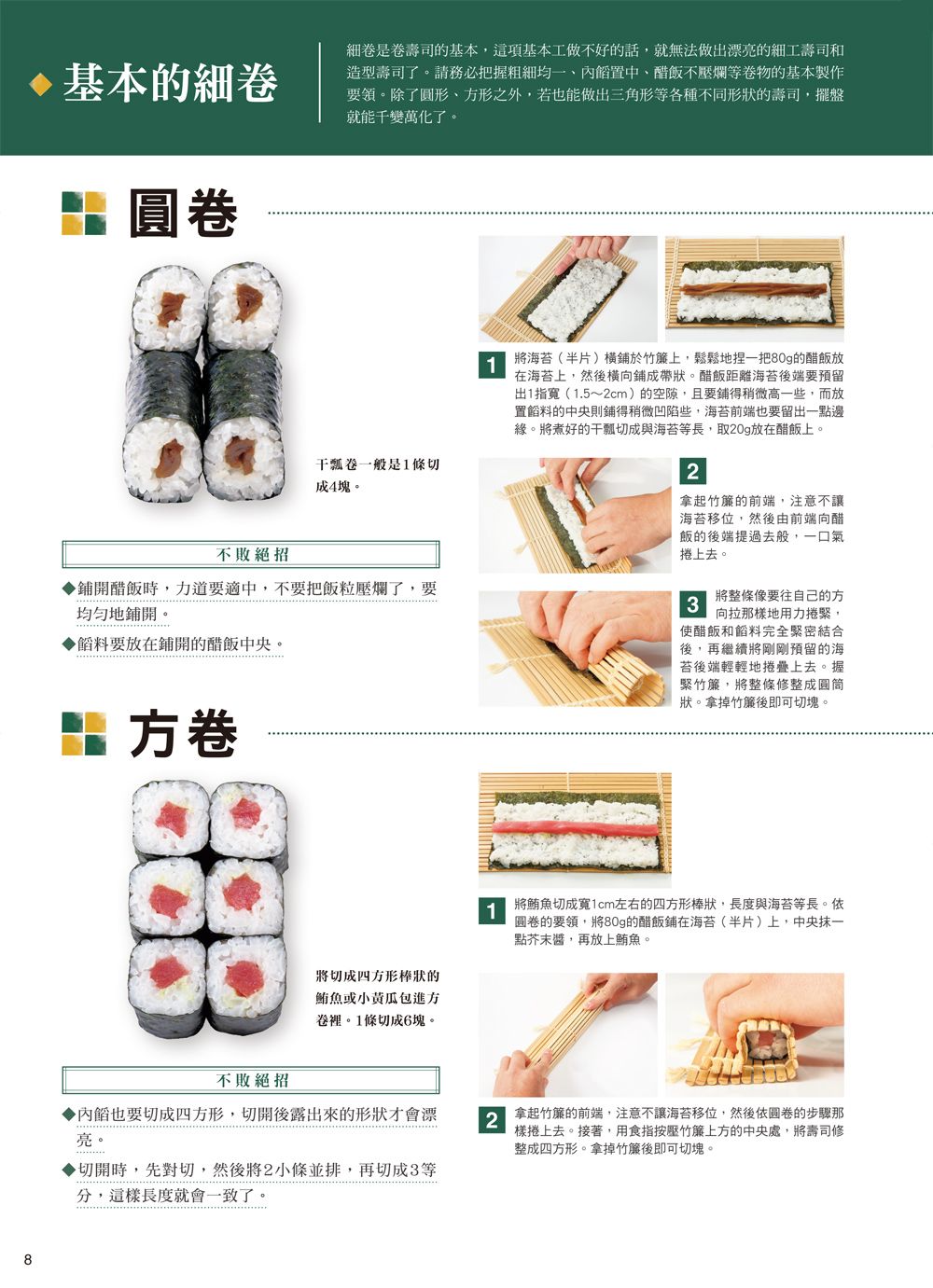 ◆ 基本的細卷

細卷是卷壽司的基本，這項基本工做不好的話，就無法做出漂亮的細工壽司和造型壽司了。請務必把握粗細均一、內餡置中、醋飯不壓爛等卷物的基本製作要領。除了圓形、方形之外，若也能做出三角形等各種不同形狀的壽司，擺盤就能千變萬化了。

圓卷

干瓢卷一般是1條切成4塊。

不敗絕招

◆鋪開醋飯時，力道要適中，不要把飯粒壓爛了，要均勻地鋪開。

◆餡料要放在鋪開的醋飯中央。

1 將海苔（半片）橫鋪於竹簾上，鬆鬆地捏一把80g的醋飯放在海苔上，然後橫向鋪成帶狀。醋飯距離海苔後端要預留出1指寬（1.5～2cm）的空隙，且要鋪得稍微高一些，而放置餡料的中央則鋪得稍微凹陷些，海苔前端也要留出一點邊緣。將煮好的干瓢切成與海苔等長，取20g放在醋飯上。

2 拿起竹簾的前端，注意不讓海苔移位，然後由前端向醋飯的後端提過去般，一口氣捲上去。

3 將整條像要往自己的方向拉那樣地用力捲緊，使醋飯和餡料完全緊密結合後，再繼續將剛剛預留的海苔後端輕輕地捲疊上去。握緊竹簾，將整條修整成圓筒狀。拿掉竹簾後即可切塊。

方卷

將切成四方形棒狀的鮪魚或小黃瓜包進方卷裡。1條切成6塊。

不敗絕招

◆內餡也要切成四方形，切開後露出來的形狀才會漂亮。

◆切開時，先對切，然後將2小條並排，再切成3等分，這樣長度就會一致了。

1 將鮪魚切成寬1cm左右的四方形棒狀，長度與海苔等長。依圓卷的要領，將80g的醋飯鋪在海苔（半片）上，中央抹一點芥末醬，再放上鮪魚。

2 拿起竹簾的前端，注意不讓海苔移位，然後依圓卷的步驟那樣捲上去。接著，用食指按壓竹簾上方的中央處，將壽司修整成四方形。拿掉竹簾後即可切塊。

8