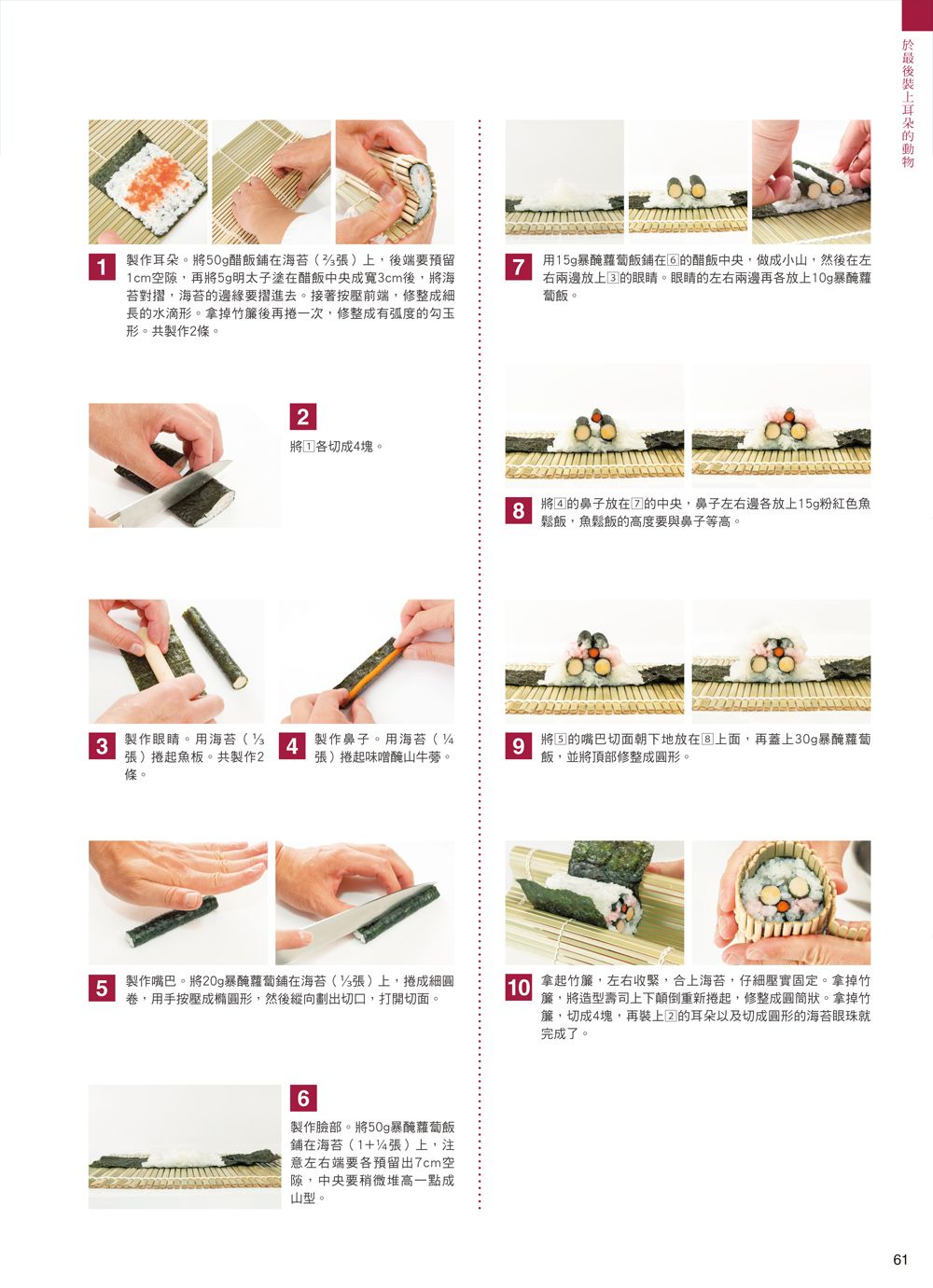 於最後裝上耳朵的動物

1 製作耳朵。將50g醋飯鋪在海苔（⅔張）上，後端要預留1cm空隙，再將5g明太子塗在醋飯中央成寬3cm後，將海苔對摺，海苔的邊緣要摺進去。接著按壓前端，修整成細長的水滴形。拿掉竹簾後再捲一次，修整成有弧度的勾玉形。共製作2條。

2 將1各切成4塊。

3 製作眼睛。用海苔（⅓張）捲起魚板。共製作2條。

4 製作鼻子。用海苔（¼張）捲起味噌醃山牛蒡。

5 製作嘴巴。將20g暴醃蘿蔔鋪在海苔（⅓張）上，捲成細圓卷，用手按壓成橢圓形，然後縱向劃出切口，打開切面。

6 製作臉部。將50g暴醃蘿蔔飯鋪在海苔（1+¼張）上，注意左右端要各預留出7cm空隙，中央要稍微堆高一點成山型。

7 用15g暴醃蘿蔔飯鋪在6的醋飯中央，做成小山，然後在左右兩邊放上3的眼睛。眼睛的左右兩邊再各放上10g暴醃蘿蔔飯。

8 將4的鼻子放在7的中央，鼻子左右邊各放上15g粉紅色魚鬆飯，魚鬆飯的高度要與鼻子等高。

9 將5的嘴巴切面朝下地放在8上面，再蓋上30g暴醃蘿蔔飯，並將頂部修整成圓形。

10 拿起竹簾，左右收緊，合上海苔，仔細壓實固定。拿掉竹簾，將造型壽司上下顛倒重新捲起，修整成圓筒狀。拿掉竹簾，切成4塊，再裝上2的耳朵以及切成圓形的海苔眼珠就完成了。

61