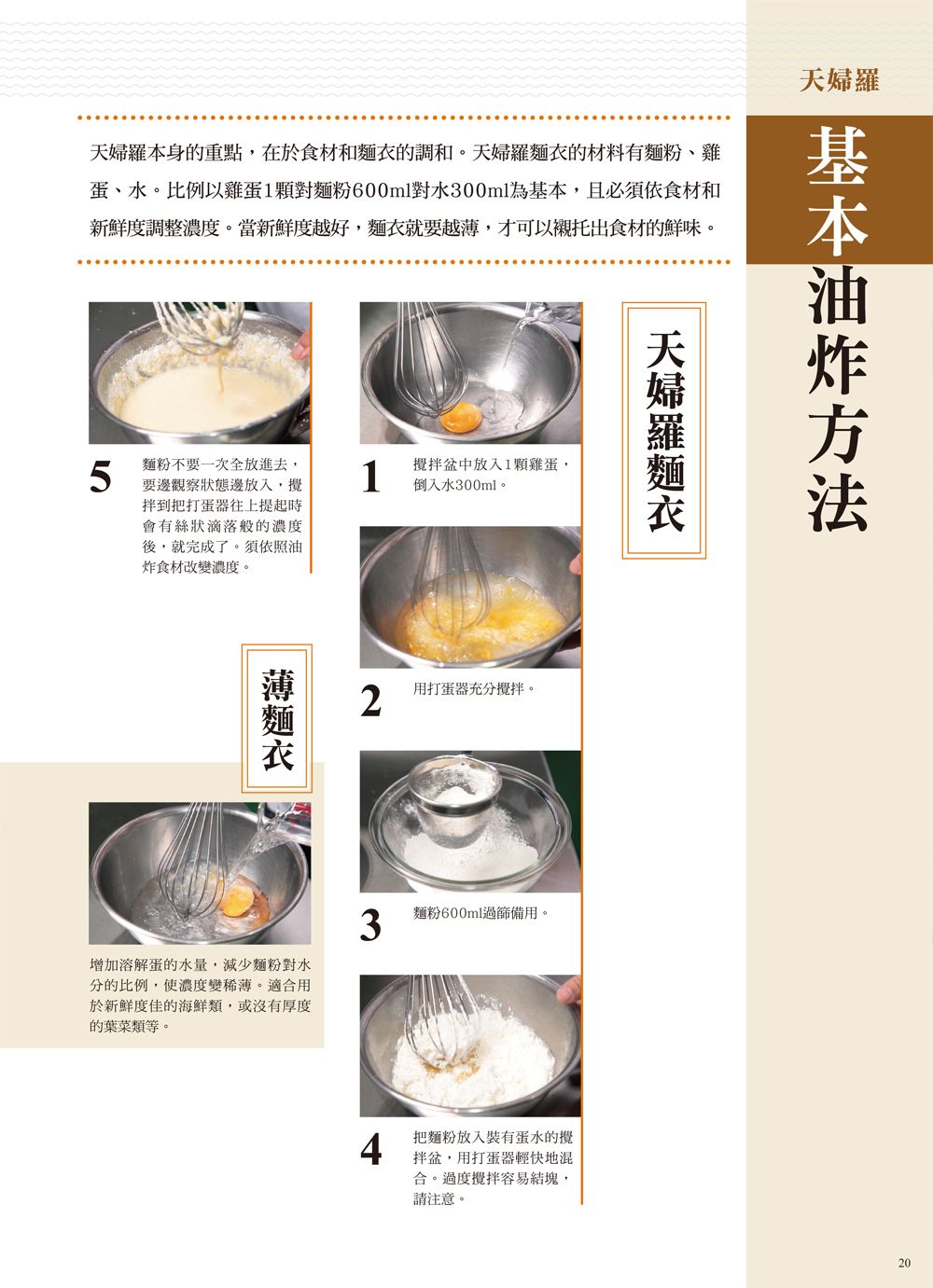 天婦羅

基本油炸方法

天婦羅本身的重點，在於食材和麵衣的調和。天婦羅麵衣的材料有麵粉、雞蛋、水。比例以雞蛋1顆對麵粉600ml對水300ml為基本，且必須依食材和新鮮度調整濃度。當新鮮度越好，麵衣就要越薄，才可以襯托出食材的鮮味。

天婦羅麵衣

1 攪拌盆中放入1顆雞蛋，倒入水300ml。

2 用打蛋器充分攪拌。

3 麵粉600ml過篩備用。

4 把麵粉放入裝有蛋水的攪拌盆，用打蛋器輕快地混合。過度攪拌容易結塊，請注意。

5 麵粉不要一次全放進去，要邊觀察狀態邊放入，攪拌到把打蛋器往上提起時會有絲狀滴落般的濃度後，就完成了。須依照油炸食材改變濃度。

薄麵衣

增加溶解蛋的水量，減少麵粉對水分的比例，使濃度變稀薄。適合用於新鮮度佳的海鮮類，或沒有厚度的葉菜類等。

20