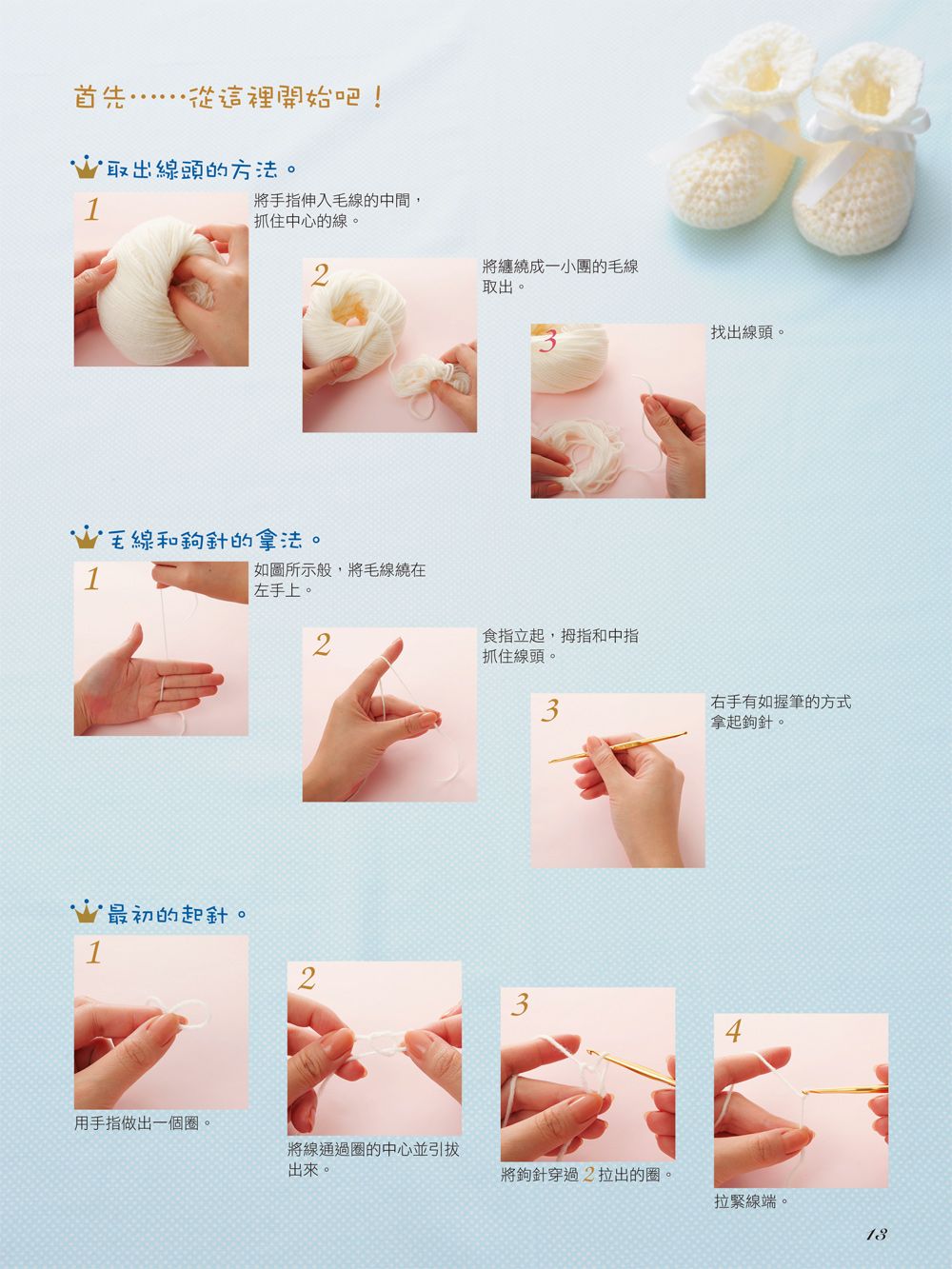 首先……從這裡開始吧！

取出線頭的方法。

1
將手指伸入毛線的中間，抓住中心的線。

2
將纏繞成一小團的毛線取出。

3
找出線頭。

毛線和鉤針的拿法。

1
如圖所示般，將毛線繞在左手上。

2
食指立起，拇指和中指抓住線頭。

3
右手有如握筆的方式拿起鉤針。

最初的起針。

1
用手指做出一個圈。

2
將線通過圈的中心並引拔出來。

3
將鉤針穿過 2 拉出的圈。

4
拉緊線端。

13