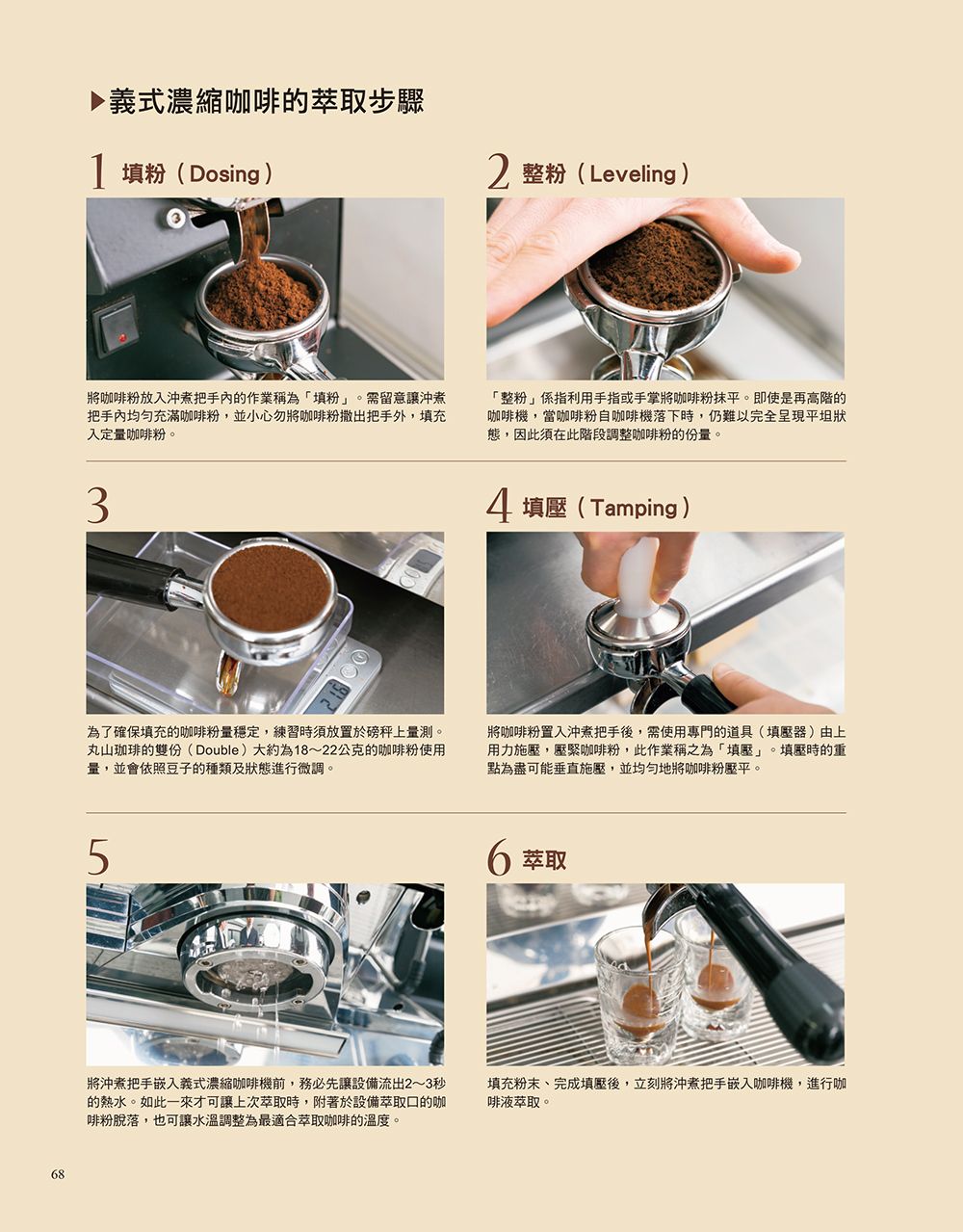 ▶義式濃縮咖啡的萃取步驟

1 填粉（Dosing）

將咖啡粉放入沖煮把手內的作業稱為「填粉」。需留意讓沖煮把手內均勻充滿咖啡粉，並小心勿將咖啡粉撒出把手外，填充入定量咖啡粉。

2 整粉（Leveling）

「整粉」係指利用手指或手掌將咖啡粉抹平。即使是再高階的咖啡機，當咖啡粉自咖啡機落下時，仍難以完全呈現平坦狀態，因此須在此階段調整咖啡粉的份量。

3

為了確保填充的咖啡粉量穩定，練習時須放置於磅秤上量測。丸山珈琲的雙份（Double）大約為18～22公克的咖啡粉使用量，並會依照豆子的種類及狀態進行微調。

4 填壓（Tamping）

將咖啡粉置入沖煮把手後，需使用專門的道具（填壓器）由上用力施壓，壓緊咖啡粉，此作業稱之為「填壓」。填壓時的重點為盡可能垂直施壓，並均勻地將咖啡粉壓平。

5

將沖煮把手嵌入義式濃縮咖啡機前，務必先讓設備流出2～3秒的熱水。如此一來才可讓上次萃取時，附著於設備萃取口的咖啡粉脫落，也可讓水溫調整為最適合萃取咖啡的溫度。

6 萃取

填充粉末、完成填壓後，立刻將沖煮把手嵌入咖啡機，進行咖啡液萃取。

68