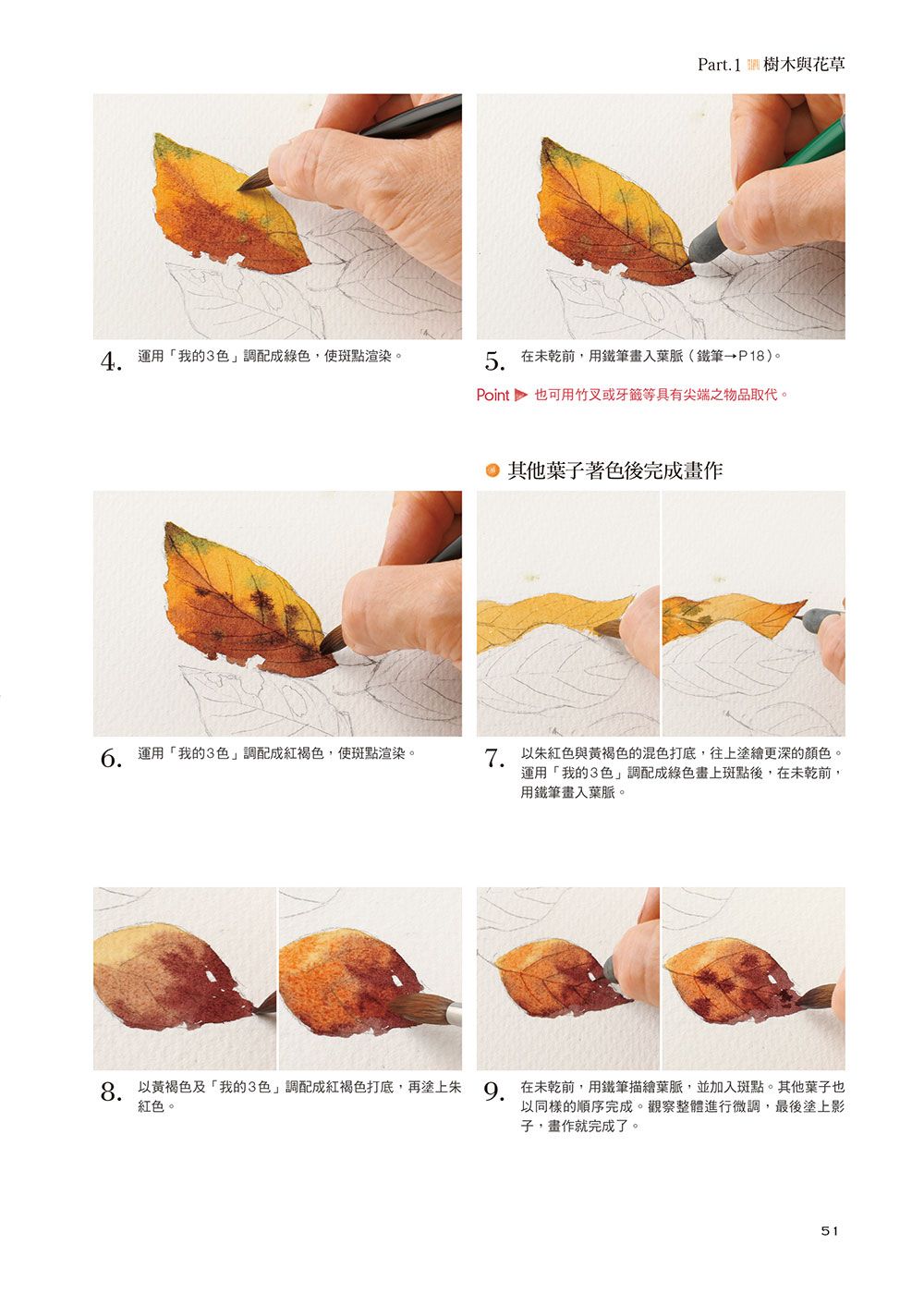 Part.1 樹木與花草

4. 運用「我的3色」調配成綠色，使斑點渲染。

5. 在未乾前，用鐵筆畫入葉脈（鐵筆→P18）。

Point ▶ 也可用竹叉或牙籤等具有尖端之物品取代。

其他葉子著色後完成畫作

6. 運用「我的3色」調配成紅褐色，使斑點渲染。

7. 以朱紅色與黃褐色的混色打底，往上塗繪更深的顏色。運用「我的3色」調配成綠色畫上斑點後，在未乾前，用鐵筆畫入葉脈。

8. 以黃褐色及「我的3色」調配成紅褐色打底，再塗上朱紅色。

9. 在未乾前，用鐵筆描繪葉脈，並加入斑點。其他葉子也以同樣的順序完成。觀察整體進行微調，最後塗上影子，畫作就完成了。

51