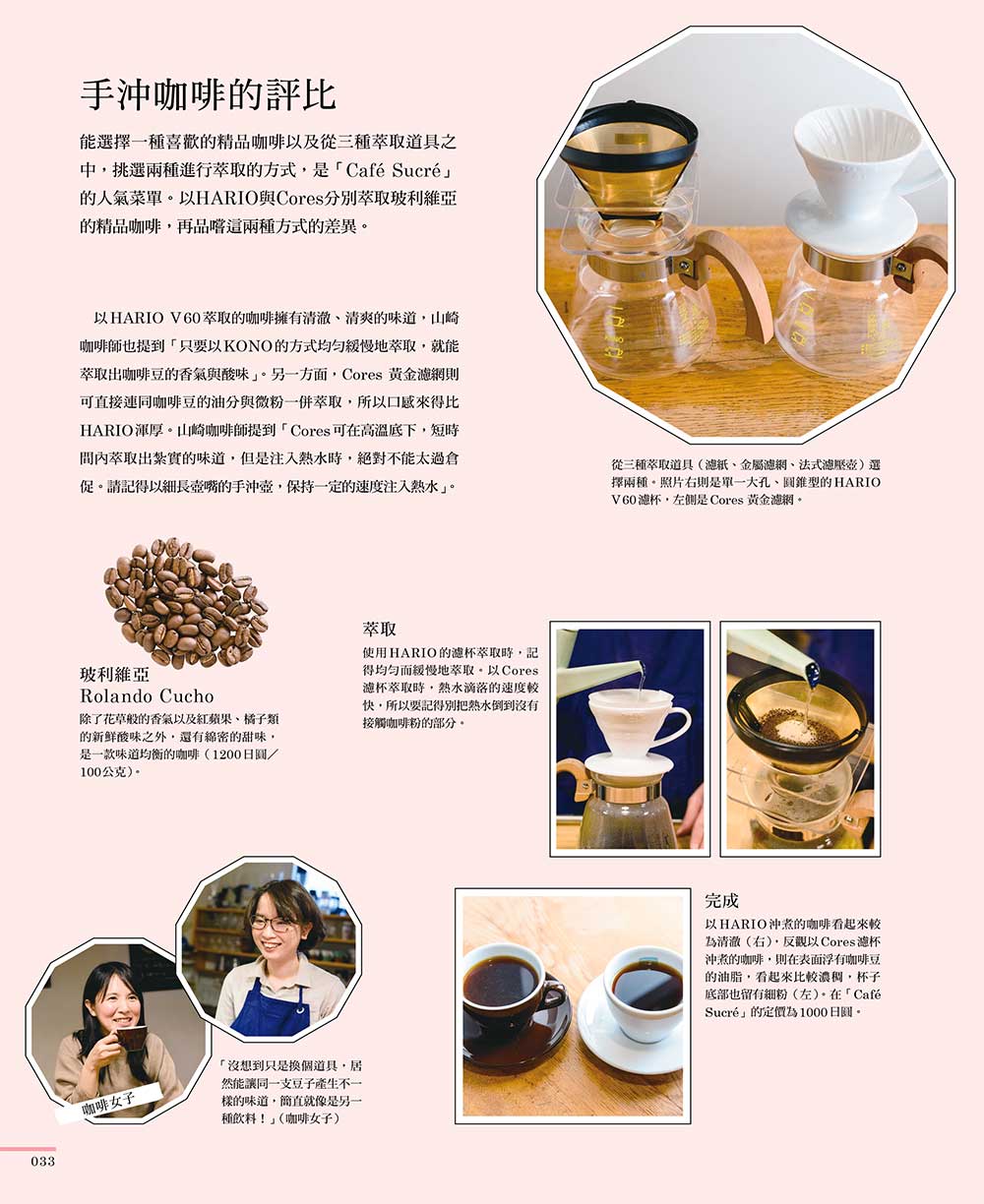 手沖咖啡的評比

能選擇一種喜歡的精品咖啡以及從三種萃取道具之中，挑選兩種進行萃取的方式，是「Café Sucré」的人氣菜單。以HARIO與Cores分別萃取玻利維亞的精品咖啡，再品嚐這兩種方式的差異。

以HARIO V60萃取的咖啡擁有清澈、清爽的味道，山崎咖啡師也提到「只要以KONO的方式均勻緩慢地萃取，就能萃取出咖啡豆的香氣與酸味」。另一方面，Cores 黃金濾網則可直接連同咖啡豆的油分與微粉一併萃取，所以口感來得比HARIO渾厚。山崎咖啡師提到「Cores可在高溫底下，短時間內萃取出紮實的味道，但是注入熱水時，絕對不能太過倉促。請記得以細長壺嘴的手沖壺，保持一定的速度注入熱水」。

從三種萃取道具（濾紙、金屬濾網、法式濾壓壺）選擇兩種。照片右側是單一大孔、圓錐型的HARIO V60濾杯，左側是Cores 黃金濾網。

玻利維亞
Rolando Cucho
除了花草般的香氣以及紅蘋果、橘子類的新鮮酸味之外，還有綿密的甜味，是一款味道均衡的咖啡（1200日圓／100公克）。

萃取
使用HARIO的濾杯萃取時，記得均勻而緩慢地萃取。以Cores濾杯萃取時，熱水滴落的速度較快，所以要記得別把熱水倒到沒有接觸咖啡粉的部分。

完成
以HARIO沖煮的咖啡看起來較為清澈（右），反觀以Cores濾杯沖煮的咖啡，則在表面浮有咖啡豆的油脂，看起來比較濃稠，杯子底部也留有細粉（左）。在「Café Sucré」的定價為1000日圓。

咖啡女子

「沒想到只是換個道具，居然能讓同一支豆子產生不一樣的味道，簡直就像是另一種飲料！」（咖啡女子）

033