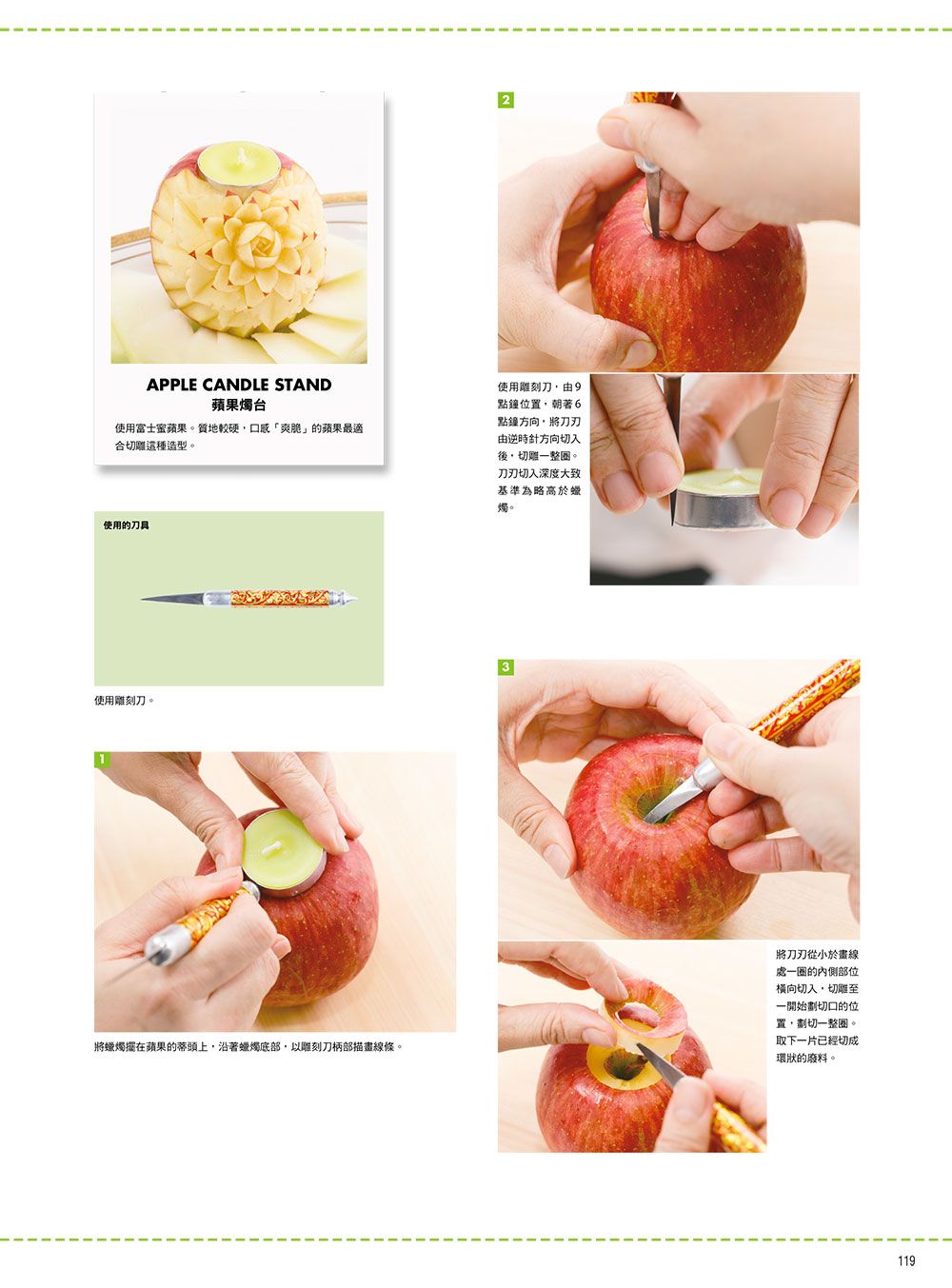 APPLE CANDLE STAND
蘋果燭台

使用富士蜜蘋果。質地較硬，口感「爽脆」的蘋果最適合切雕這種造型。

使用的刀具

使用雕刻刀。

1

將蠟燭擺在蘋果的蒂頭上，沿著蠟燭底部，以雕刻刀柄部描畫線條。

2

使用雕刻刀，由9點鐘位置，朝著6點鐘方向，將刀刃由逆時針方向切入後，切雕一整圈。刀刃切入深度大致基準為略高於蠟燭。

3

將刀刃從小於畫線處一圈的內側部位橫向切入，切雕至一開始劃切口的位置，劃切一整圈。取下一片已經切成環狀的廢料。

119