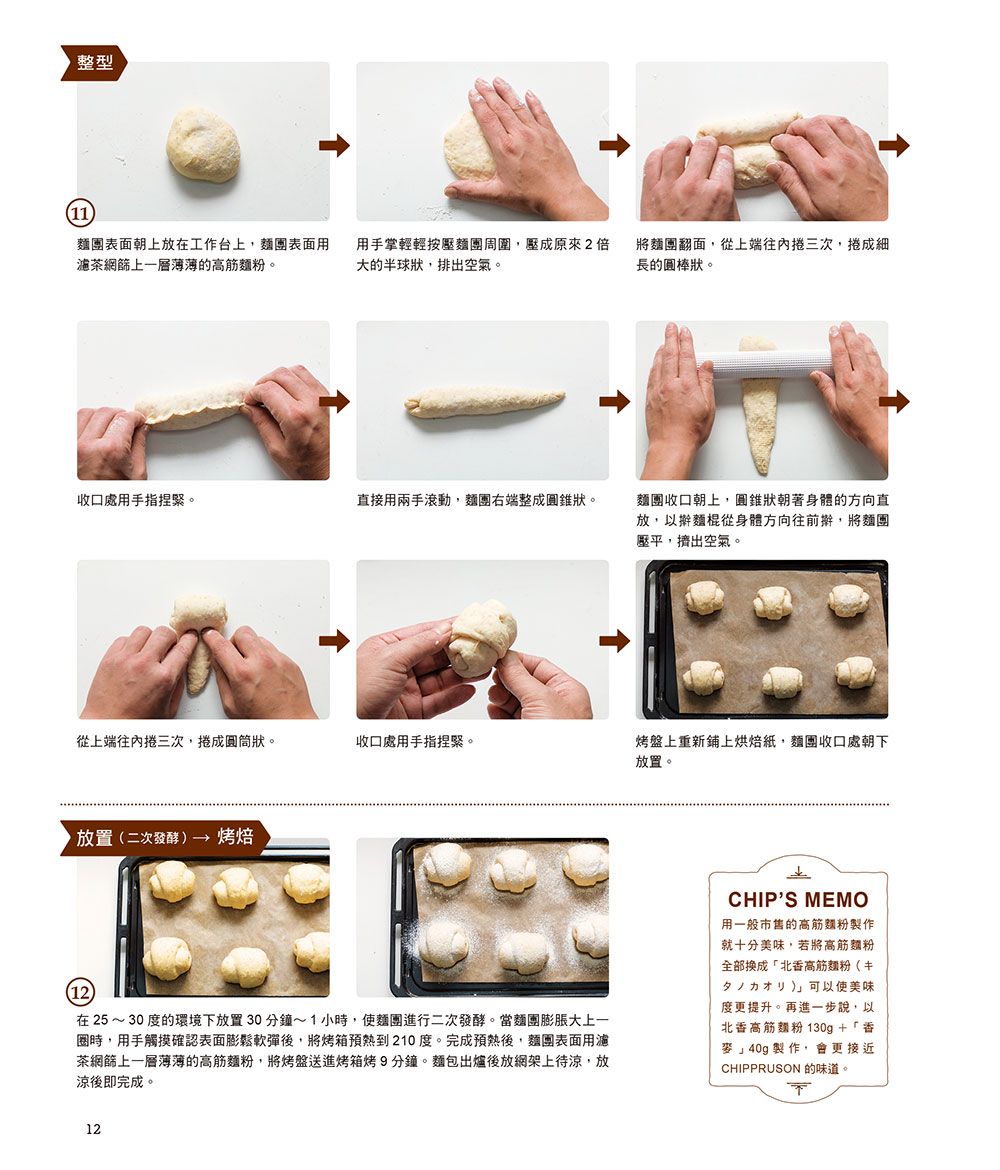 整型

11

麵團表面朝上放在工作台上，麵團表面用濾茶網篩上一層薄薄的高筋麵粉。

用手掌輕輕按壓麵團周圍，壓成原來 2 倍大的半球狀，排出空氣。

將麵團翻面，從上端往內捲三次，捲成細長的圓棒狀。

收口處用手指捏緊。

直接用兩手滾動，麵團右端整成圓錐狀。

麵團收口朝上，圓錐狀朝著身體的方向直放，以擀麵棍從身體方向往前擀，將麵團壓平，擠出空氣。

從上端往內捲三次，捲成圓筒狀。

收口處用手指捏緊。

烤盤上重新鋪上烘焙紙，麵團收口處朝下放置。

放置（二次發酵）→ 烤焙

12

在 25 ～ 30 度的環境下放置 30 分鐘～ 1 小時，使麵團進行二次發酵。當麵團膨脹大上一圈時，用手觸摸確認表面膨鬆軟彈後，將烤箱預熱到 210 度。完成預熱後，麵團表面用濾茶網篩上一層薄薄的高筋麵粉，將烤盤送進烤箱烤 9 分鐘。麵包出爐後放網架上待涼，放涼後即完成。

CHIP'S MEMO
用一般市售的高筋麵粉製作就十分美味，若將高筋麵粉全部換成「北香高筋麵粉（キタノカオリ）」可以使美味度更提升。再進一步說，以北香高筋麵粉 130g ＋「香麥」40g 製作，會更接近 CHIPPRUSON 的味道。

12