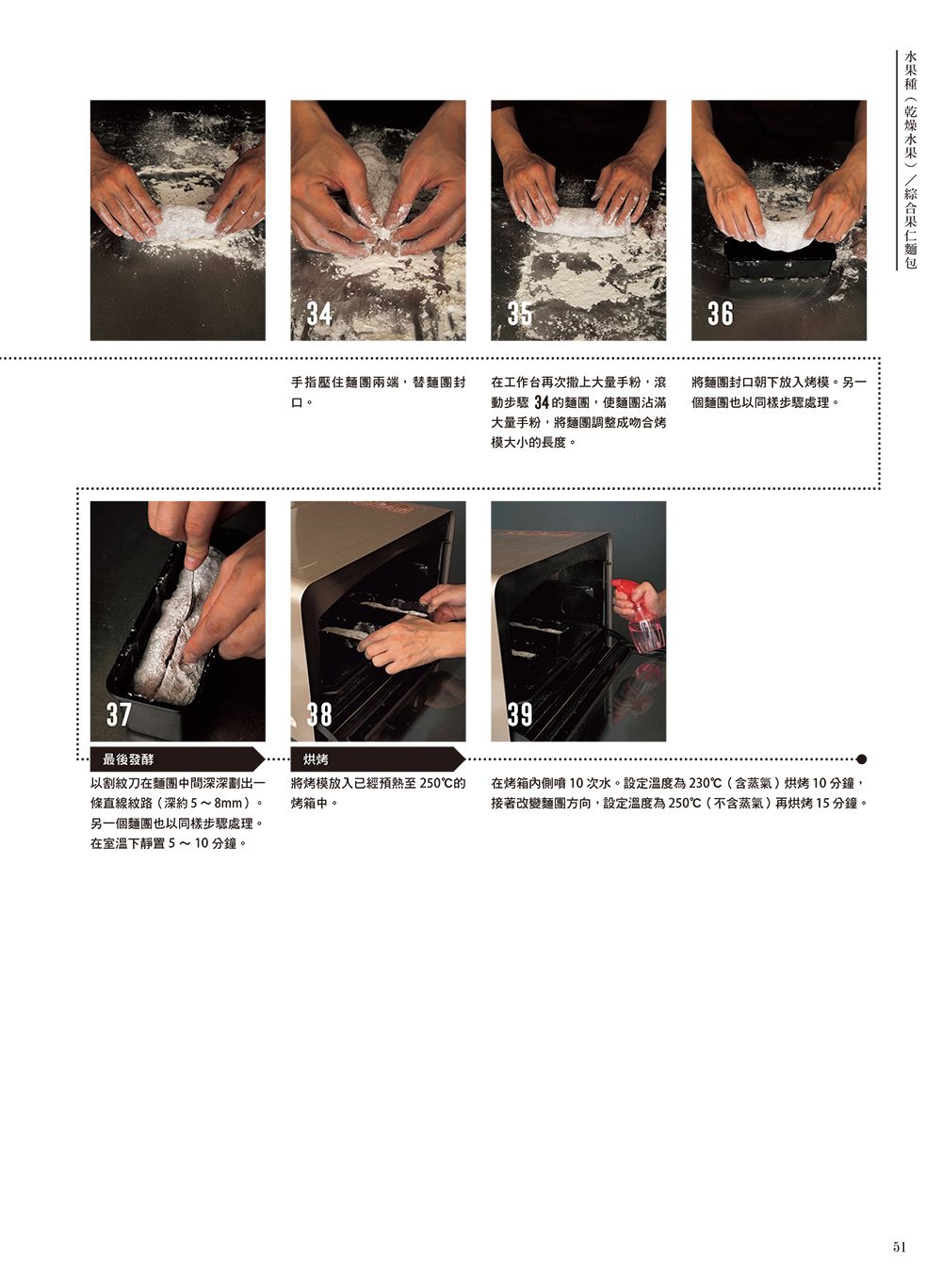 水果種（乾燥水果）／綜合果仁麵包

34

35

36

手指壓住麵團兩端，替麵團封口。

在工作台再次撒上大量手粉，滾動步驟 34 的麵團，使麵團沾滿大量手粉，將麵團調整成吻合烤模大小的長度。

將麵團封口朝下放入烤模。另一個麵團也以同樣步驟處理。

37

38

39

最後發酵

以割紋刀在麵團中間深深劃出一條直線紋路（深約 5 ～ 8mm）。另一個麵團也以同樣步驟處理。在室溫下靜置 5 ～ 10 分鐘。

烘烤

將烤模放入已經預熱至 250℃的烤箱中。

在烤箱內側噴 10 次水。設定溫度為 230℃（含蒸氣）烘烤 10 分鐘，接著改變麵團方向，設定溫度為 250℃（不含蒸氣）再烘烤 15 分鐘。

51