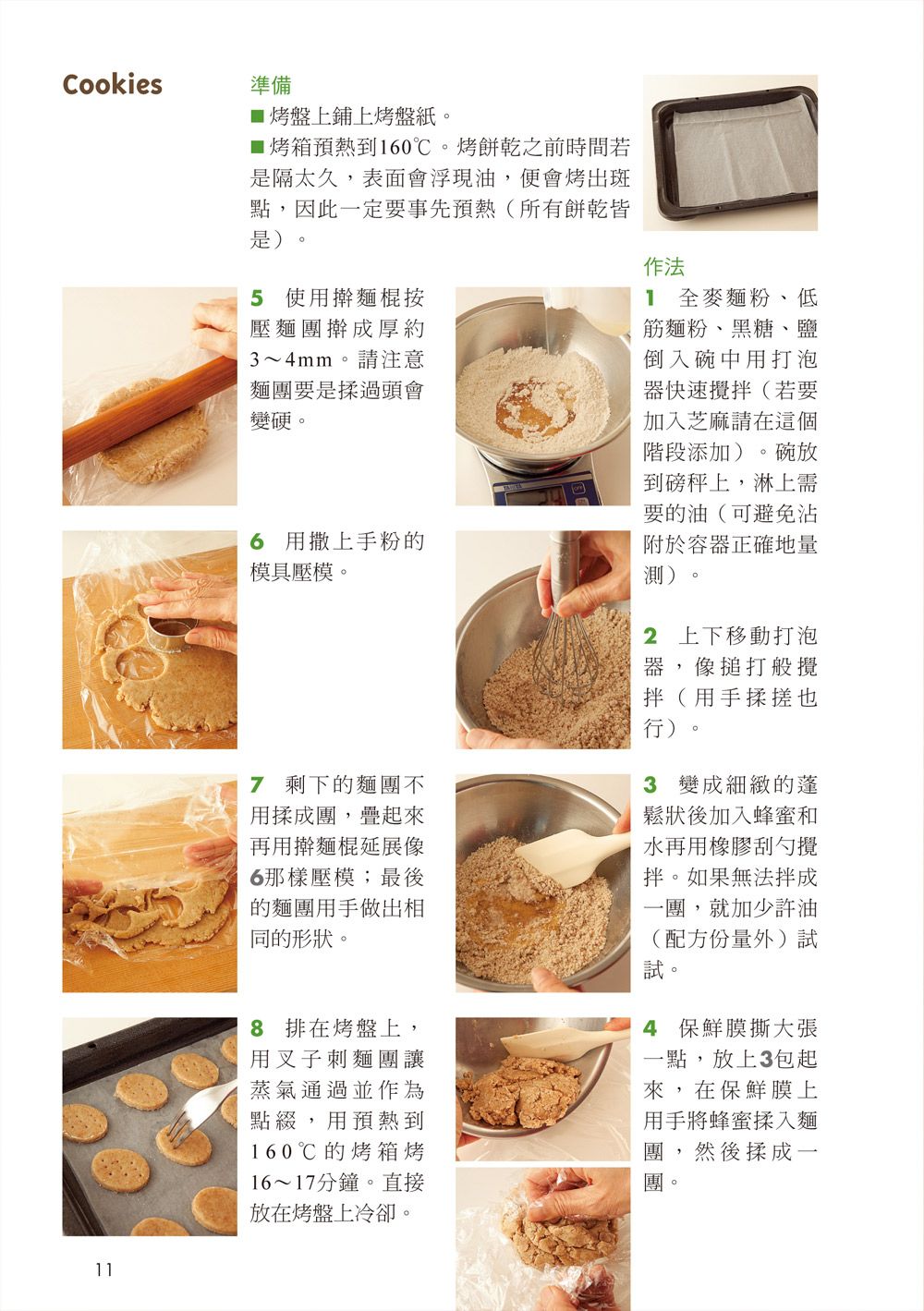 Cookies

準備
■烤盤上鋪上烤盤紙。
■烤箱預熱到160℃。烤餅乾之前時間若是隔太久，表面會浮現油，便會烤出斑點，因此一定要事先預熱（所有餅乾皆是）。

作法
1 全麥麵粉、低筋麵粉、黑糖、鹽倒入碗中用打泡器快速攪拌（若要加入芝麻請在這個階段添加）。碗放到磅秤上，淋上需要的油（可避免沾附於容器正確地量測）。

2 上下移動打泡器，像搥打般攪拌（用手揉搓也行）。

3 變成細緻的蓬鬆狀後加入蜂蜜和水再用橡膠刮勺攪拌。如果無法拌成一團，就加少許油（配方份量外）試試。

4 保鮮膜撕大張一點，放上3包起來，在保鮮膜上用手將蜂蜜揉入麵團，然後揉成一團。

5 使用擀麵棍按壓麵團擀成厚約3～4mm。請注意麵團要是揉過頭會變硬。

6 用撒上手粉的模具壓模。

7 剩下的麵團不用揉成團，疊起來再用擀麵棍延展像6那樣壓模；最後的麵團用手做出相同的形狀。

8 排在烤盤上，用叉子刺麵團讓蒸氣通過並作為點綴，用預熱到160℃的烤箱烤16～17分鐘。直接放在烤盤上冷卻。

11