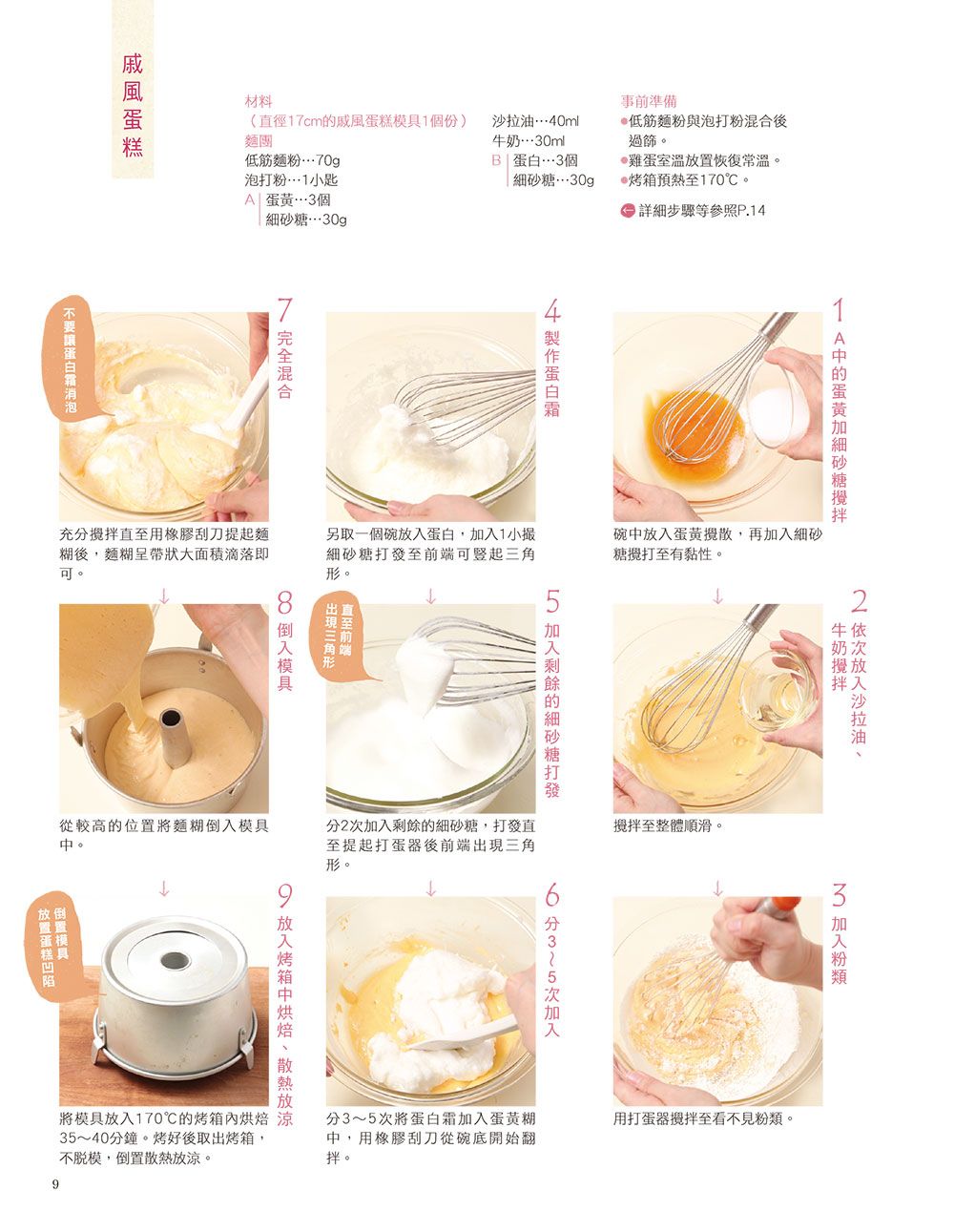 戚風蛋糕

材料
（直徑17cm的戚風蛋糕模具1個份）
麵團
低筋麵粉…70g
泡打粉…1小匙
A 蛋黃…3個
細砂糖…30g
沙拉油…40ml
牛奶…30ml
B 蛋白…3個
細砂糖…30g

事前準備
●低筋麵粉與泡打粉混合後過篩。
●雞蛋室溫放置恢復常溫。
●烤箱預熱至170℃。
詳細步驟等參照P.14

1 A中的蛋黃加細砂糖攪拌
碗中放入蛋黃攪散，再加入細砂糖攪打至有黏性。

2 依次放入沙拉油、牛奶攪拌
攪拌至整體順滑。

3 加入粉類
用打蛋器攪拌至看不見粉類。

4 製作蛋白霜
另取一個碗放入蛋白，加入1小撮細砂糖打發至前端可豎起三角形。

5 加入剩餘的細砂糖打發
直至前端出現三角形
分2次加入剩餘的細砂糖，打發直至提起打蛋器後前端出現三角形。

6 分3～5次加入
分3～5次將蛋白霜加入蛋黃糊中，用橡膠刮刀從碗底開始翻拌。

7 完全混合
不要讓蛋白霜消泡
充分攪拌直至用橡膠刮刀提起麵糊後，麵糊呈帶狀大面積滴落即可。

8 倒入模具
從較高的位置將麵糊倒入模具中。

9 放入烤箱中烘焙、散熱放涼
倒置模具放置蛋糕凹陷
將模具放入170℃的烤箱內烘焙35～40分鐘。烤好後取出烤箱，不脫模，倒置散熱放涼。

9