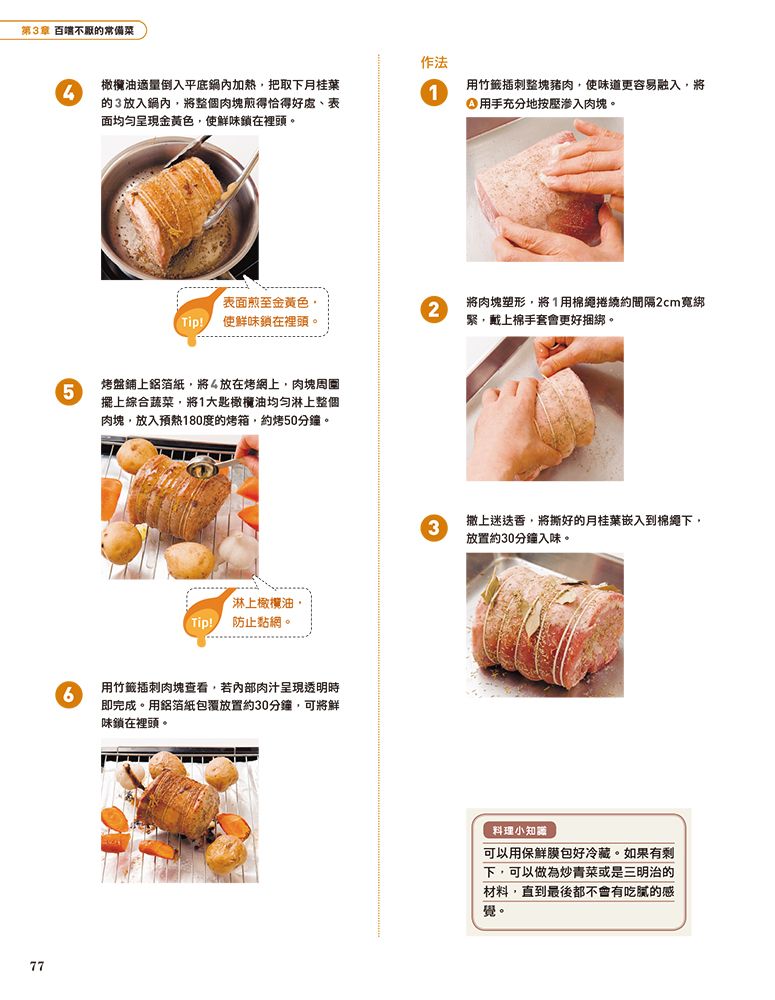 第3章 百嚐不厭的常備菜

4 橄欖油適量倒入平底鍋內加熱，把取下月桂葉的3放入鍋內，將整個肉塊煎得恰得好處、表面均勻呈現金黃色，使鮮味鎖在裡頭。

Tip! 表面煎至金黃色，使鮮味鎖在裡頭。

5 烤盤鋪上鋁箔紙，將4放在烤網上，肉塊周圍擺上綜合蔬菜，將1大匙橄欖油均勻淋上整個肉塊，放入預熱180度的烤箱，約烤50分鐘。

Tip! 淋上橄欖油，防止黏網。

6 用竹籤插刺肉塊查看，若內部肉汁呈現透明時即完成。用鋁箔紙包覆放置約30分鐘，可將鮮味鎖在裡頭。

作法

1 用竹籤插刺整塊豬肉，使味道更容易融入，將A用手充分地按壓滲入肉塊。

2 將肉塊塑形，將1用棉繩捲繞約間隔2cm寬綁緊，戴上棉手套會更好捆綁。

3 撒上迷迭香，將撕好的月桂葉嵌入到棉繩下，放置約30分鐘入味。

料理小知識
可以用保鮮膜包好冷藏。如果有剩下，可以做為炒青菜或是三明治的材料，直到最後都不會有吃膩的感覺。

77